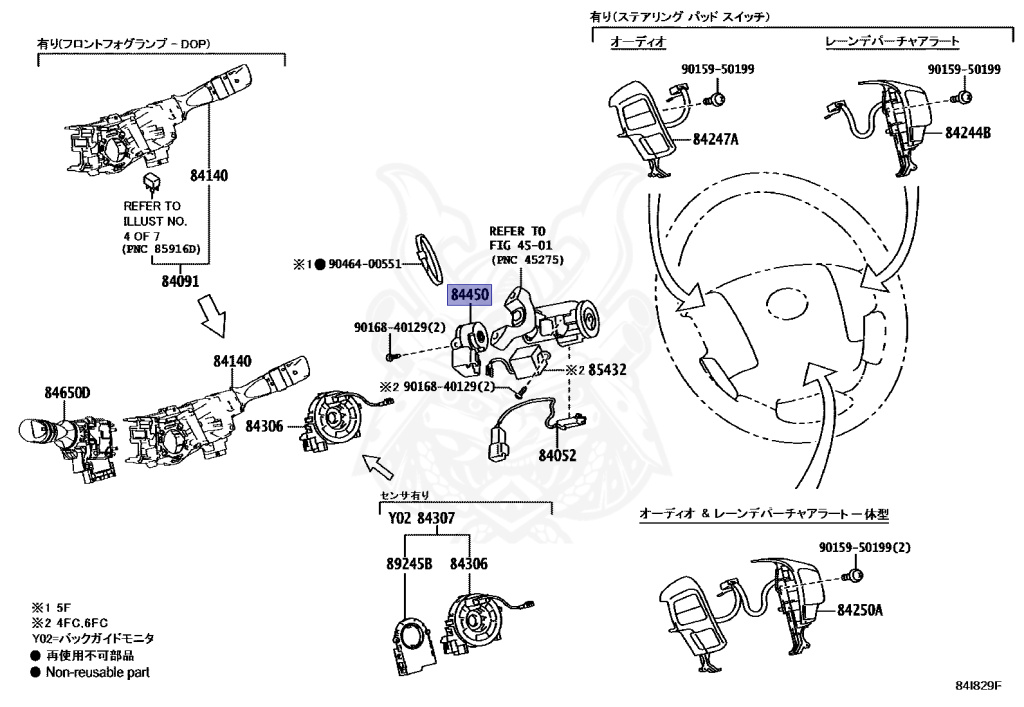 有り(フロントフォグランプ - DOP)

84140

REFER TO ILLUST NO. 4 OF 7 (PNC 85916D)

84091

84140

84650D

84306

※1 ● 90464-00551

84450

REFER TO FIG 45-01 (PNC 45275)

90168-40129(2)

※2 90168-40129(2)

※2 85432

84052

センサ有り

Y02 84307

89245B

84306

有り(ステアリング パッド スイッチ)

オーディオ

90159-50199

84247A

レーンデパーチャアラート

90159-50199

84244B

オーディオ & レーンデパーチャアラート一体型

90159-50199(2)

84250A

※1 5F
※2 4FC,6FC
Y02=バックガイドモニタ
● 再使用不可部品
● Non-reusable part

84I829F