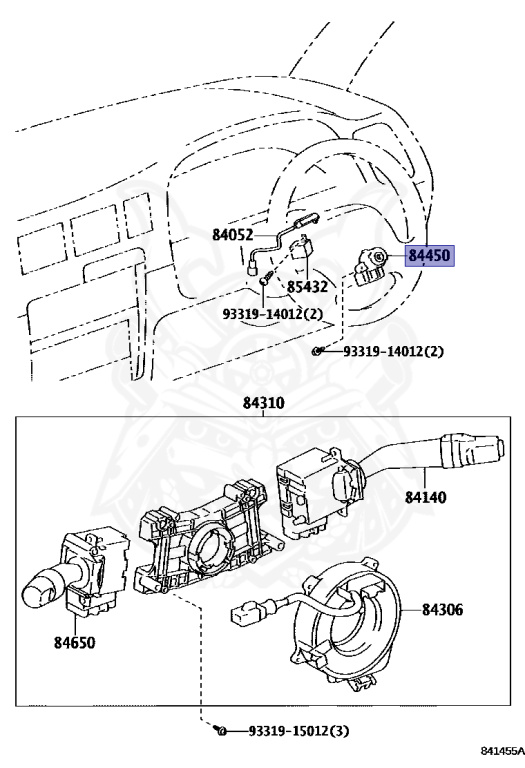 84052
84450
85432
93319-14012(2)
93319-14012(2)
84310
84140
84306
84650
93319-15012(3)
841455A