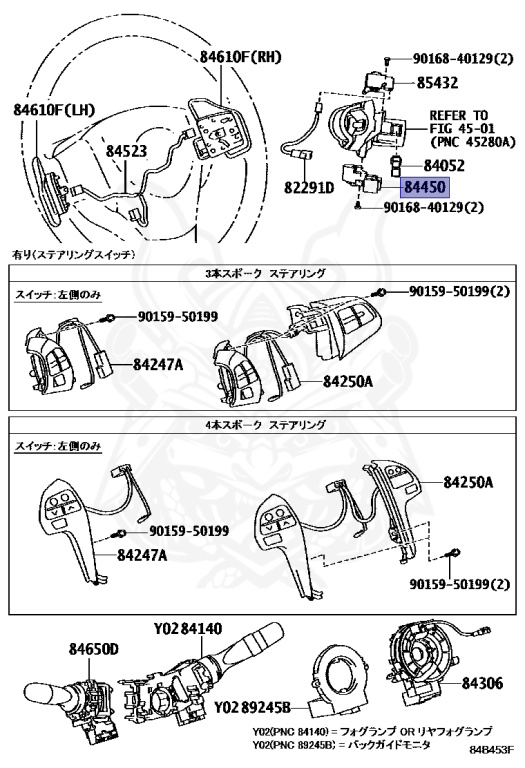 84610F(RH)

90168-40129(2)

85432

84610F(LH)

REFER TO FIG 45-01 (PNC 45280A)

84523

84052

82291D

84450

90168-40129(2)

有り(ステアリングスイッチ)

3本スポーク ステアリング

スイッチ:左側のみ

90159-50199(2)

90159-50199

84247A

84250A

4本スポーク ステアリング

スイッチ:左側のみ

84250A

90159-50199

84247A

90159-50199(2)

Y02 84140

84650D

84306

Y02 89245B

Y02(PNC 84140) = フォグランプ OR リヤフォグランプ
Y02(PNC 89245B) = バックガイドモニタ

84B453F