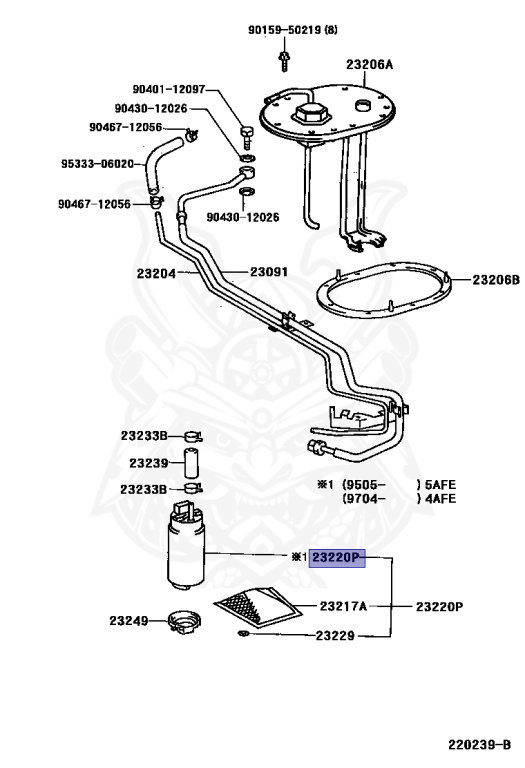 90159-50219 (8)
23206A
90401-12097
90430-12026
90467-12056
95333-06020
90467-12056
90430-12026
23204
23091
23206B
23233B
23239
23233B
※1 (9505- ) 5AFE
(9704- ) 4AFE
※1 23220P
23217A
23220P
23249
23229
220239-B