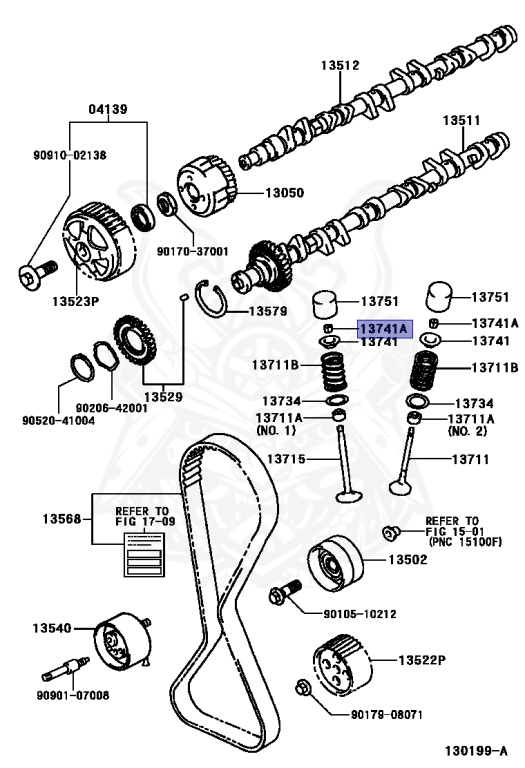 13512

04139

13511

90910-02138

13050

90170-37001

13523P

13579

13751

13751

13741A

13741A

13741

13741

13711B

13711B

13529

90206-42001

90520-41004

13734

13734

13711A
(NO. 1)

13711A
(NO. 2)

13715

13711

13568

REFER TO
FIG 17-09

REFER TO
FIG 15-01
(PNC 15100F)

13502

90105-10212

13540

13522P

90901-07008

90179-08071

130199-A