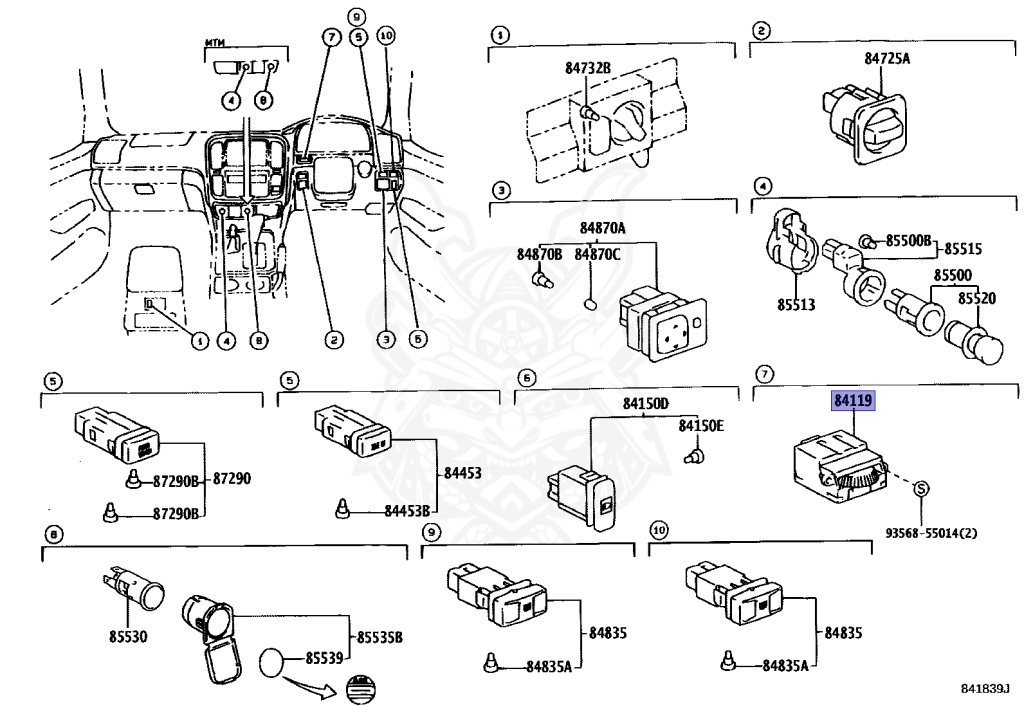 MTM
4 8
7 9 5 10
1 4 8 2 3 5

1
84732B

2
84725A

3
84870A
84870B 84870C

4
85500B 85515
85500
85513 85520

5
87290B 87290
87290B

5
84453
84453B

6
84150D
84150E

7
84119
S
93568-55014(2)

8
85530
85535B
85539

9
84835
84835A

10
84835
84835A

841839J