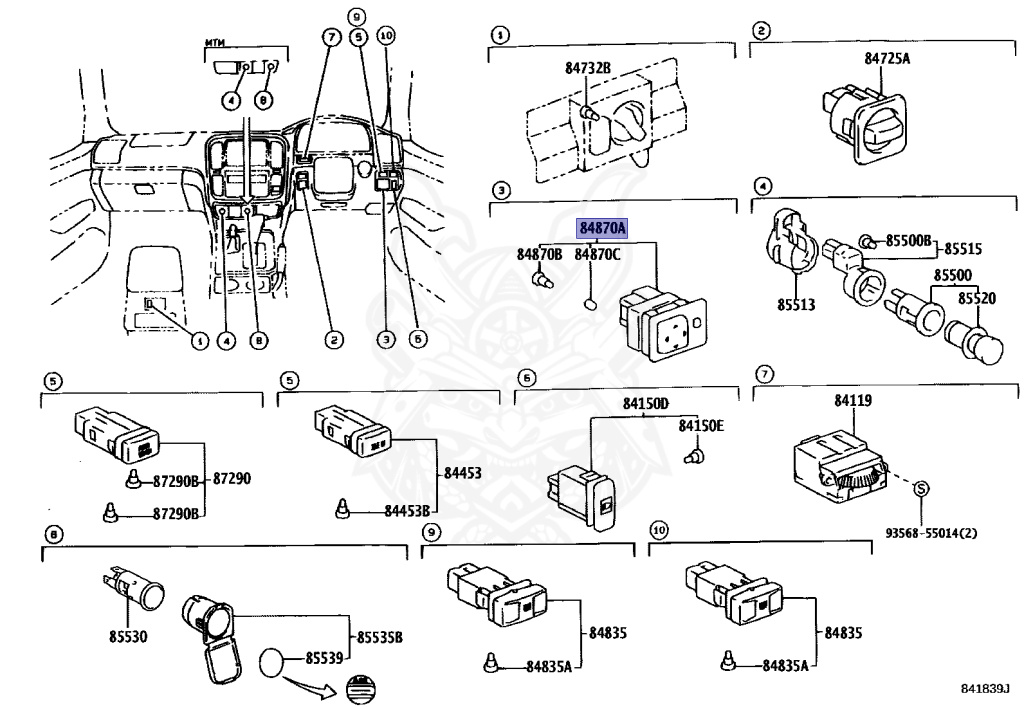 MTM
4
8
7
9
5
10
1
4
8
2
3
5

1
84732B

2
84725A

3
84870A
84870B
84870C

4
85500B
85515
85500
85513
85520

5
87290B
87290
87290B

5
84453
84453B

6
84150D
84150E

7
84119
S
93568-55014(2)

8
85530
85535B
85539

9
84835
84835A

10
84835
84835A

841839J