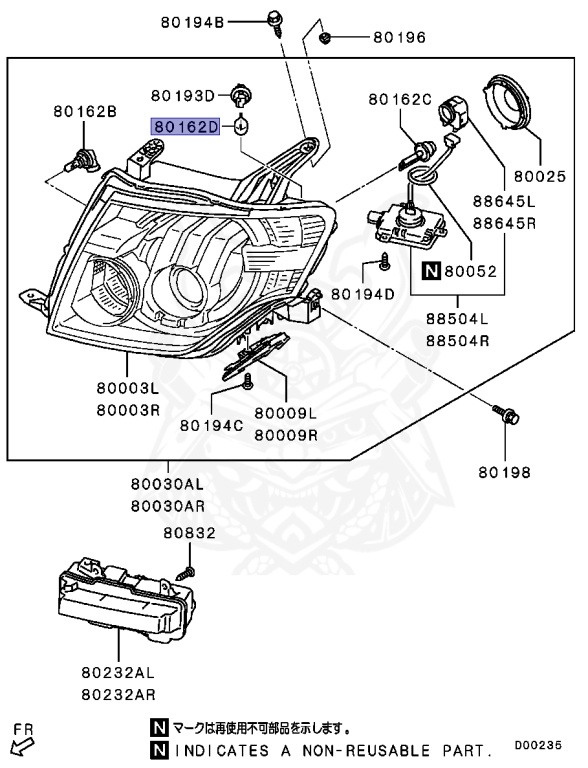 80194B
80196
80193D
80162B
80162D
80162C
80025
88645L
88645R
N 80052
80194D
88504L
88504R
80003L
80003R
80194C
80009L
80009R
80198
80030AL
80030AR
80832
80232AL
80232AR
FR
N マークは再使用不可部品を示します。
N INDICATES A NON-REUSABLE PART.
D00235