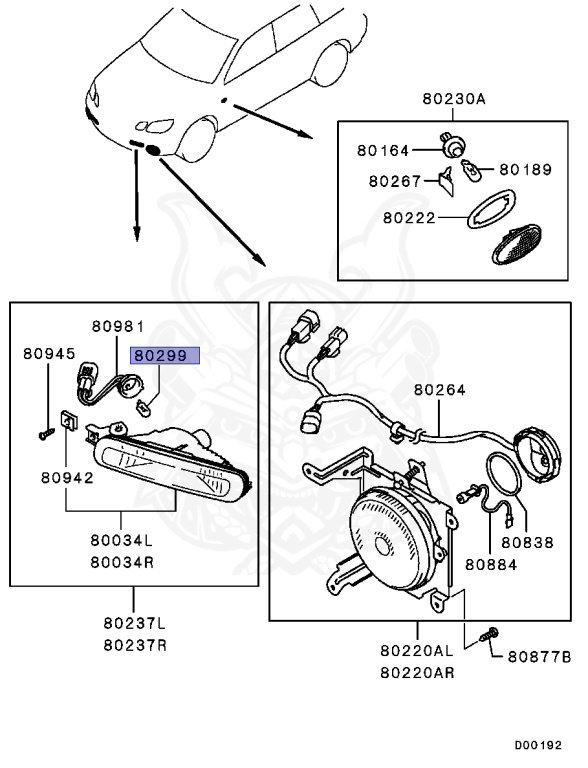 80230A
80164
80189
80267
80222
80981
80945
80299
80942
80034L
80034R
80237L
80237R
80264
80838
80884
80220AL
80220AR
80877B
D00192