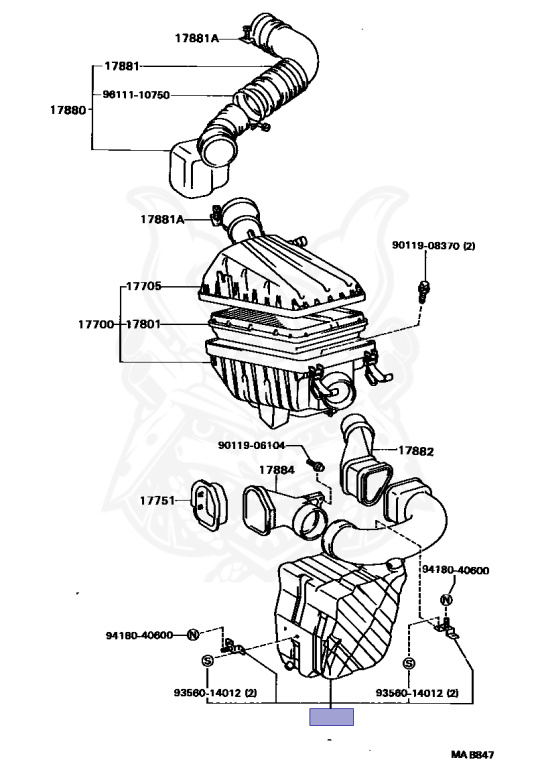 17881A
17881
96111-10750
17880
17881A
90119-08370 (2)
17705
17700
17801
90119-06104
17882
17884
17751
94180-40600
N
94180-40600
N
S
S
93560-14012 (2)
93560-14012 (2)
MA B847