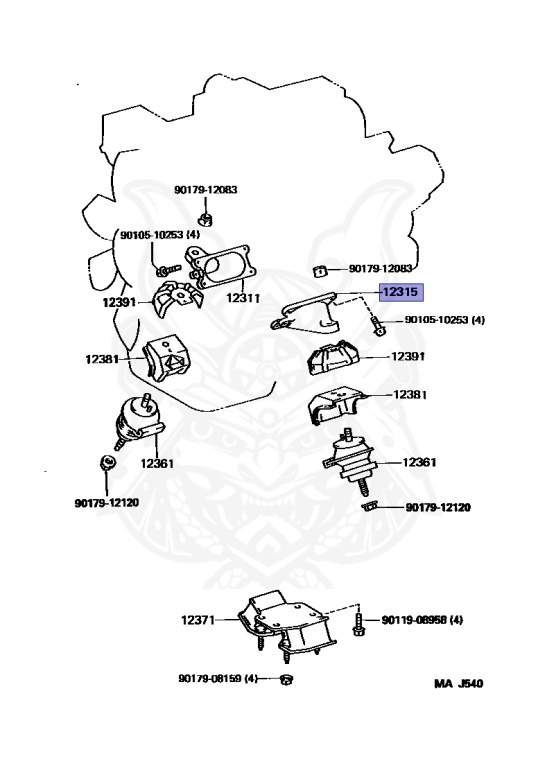 90179-12083
90105-10253 (4)
90179-12083
12315
12391
12311
90105-10253 (4)
12381
12391
12381
12361
12361
90179-12120
90179-12120
12371
90119-08958 (4)
90179-08159 (4)
MA J540