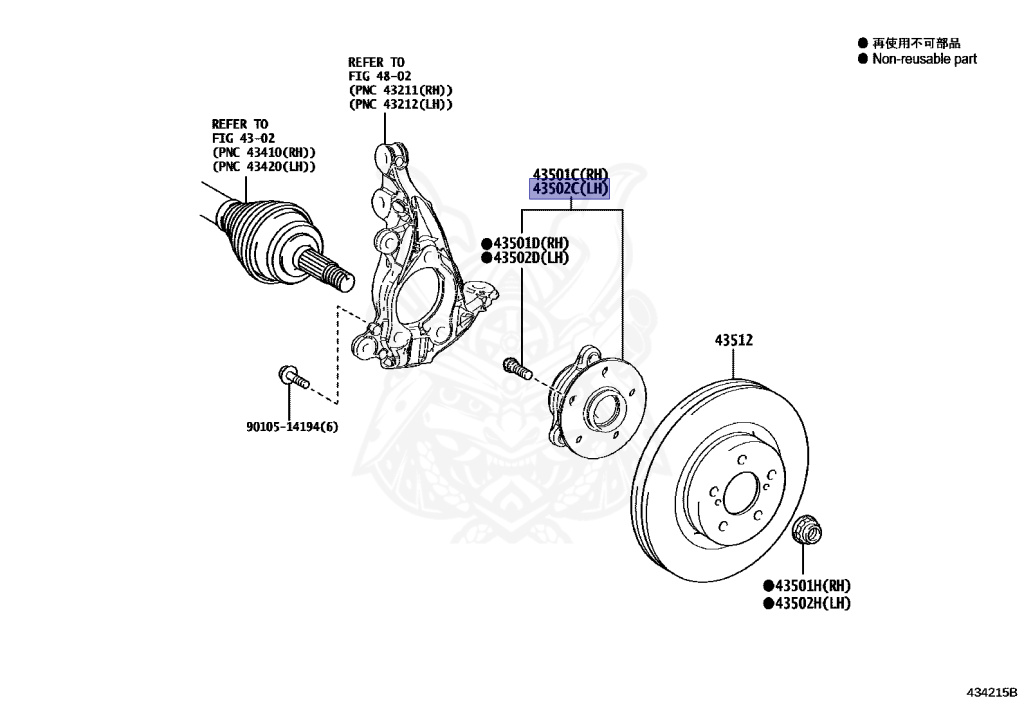 ● 再使用不可部品
● Non-reusable part

REFER TO
FIG 48-02
(PNC 43211(RH))
(PNC 43212(LH))

REFER TO
FIG 43-02
(PNC 43410(RH))
(PNC 43420(LH))

43501C(RH)
43502C(LH)

●43501D(RH)
●43502D(LH)

43512

90105-14194(6)

●43501H(RH)
●43502H(LH)

434215B