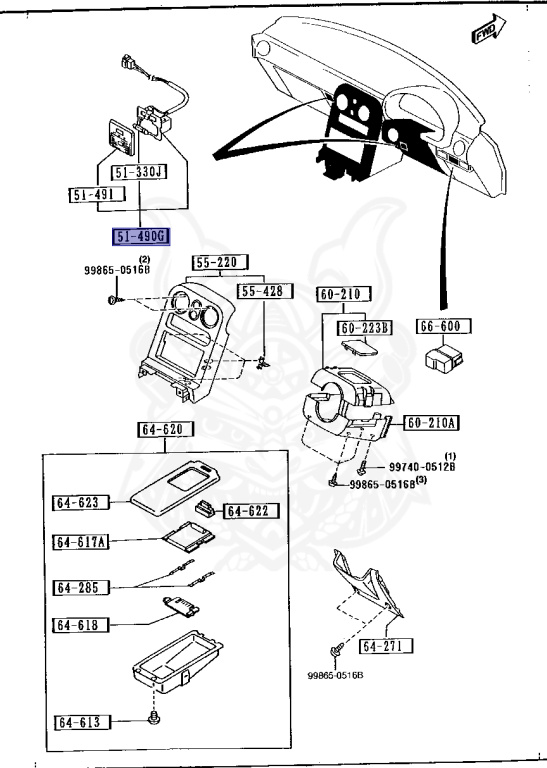 FWD

51-330J

51-491

51-490G

(2)
99865-0516B

55-220

55-428

60-210

60-223B

66-600

60-210A

(1)
99740-0512B

99865-0516B(3)

64-620

64-623

64-622

64-617A

64-285

64-618

64-613

64-271

99865-0516B