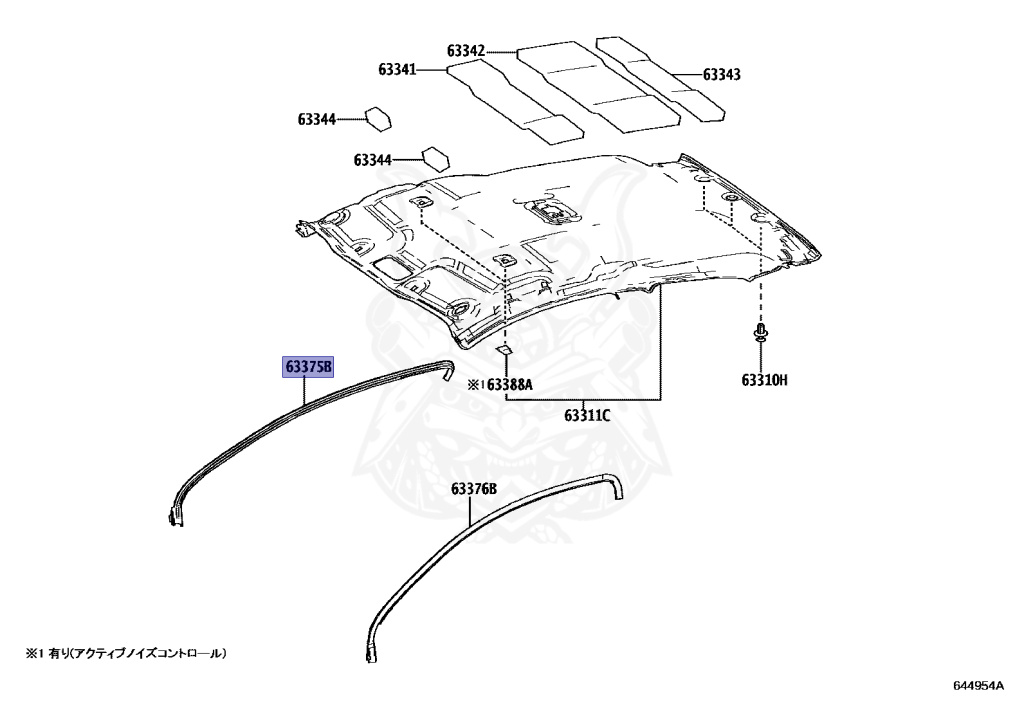 63342
63341
63343
63344
63344
63375B
※1 63388A
63310H
63311C
63376B
※1 有り(アクティブノイズコントロール)
644954A