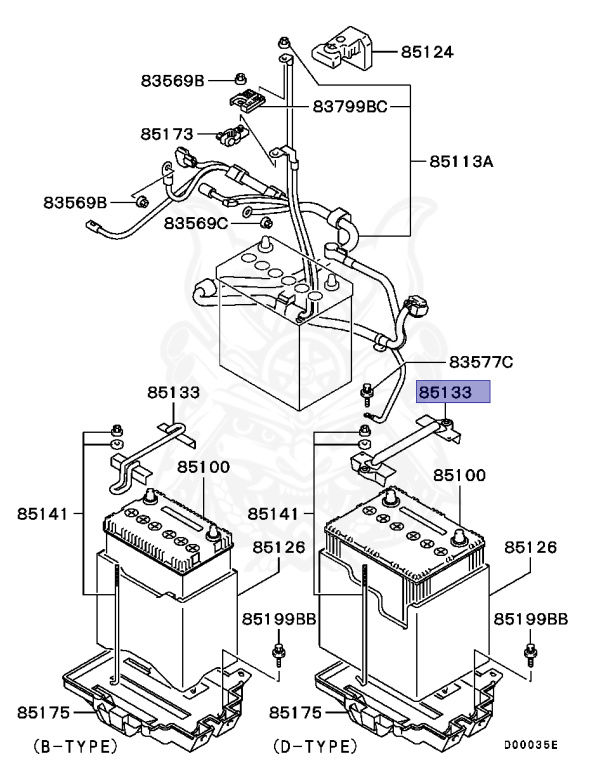 85124
83569B
83799BC
85173
85113A
83569B
83569C
83577C
85133
85133
85100
85100
85141
85141
85126
85126
85199BB
85199BB
85175
85175
(B-TYPE)
(D-TYPE)
D00035E