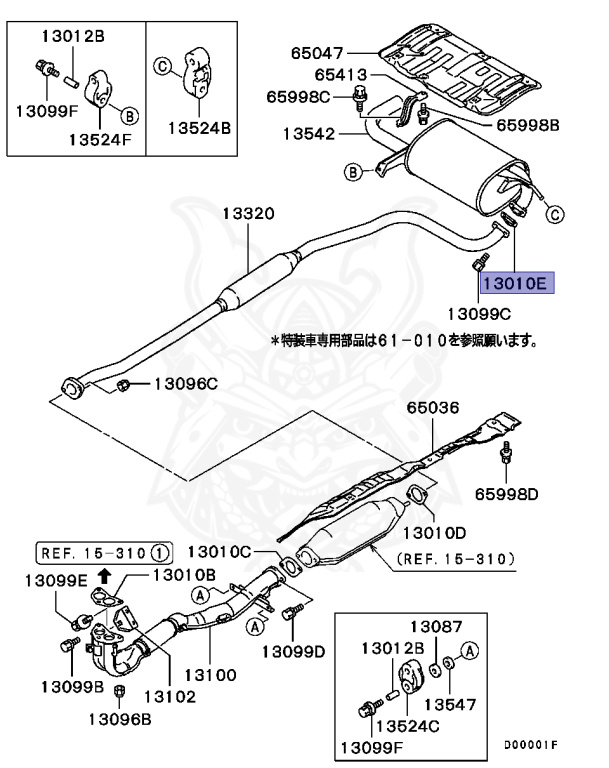 13012B
13099F
B
13524F
C
13524B

65047
65413
65998C
65998B
13542
B
C
13320
13010E
13099C

＊特装車専用部品は61－010を参照願います。

13096C
65036
65998D
13010D
REF. 15-310 1
13010C
(REF. 15-310)
13099E
13010B
A
A
13099D
13099B
13102
13100
13096B

13087
13012B
A
13547
13524C
13099F

D00001F