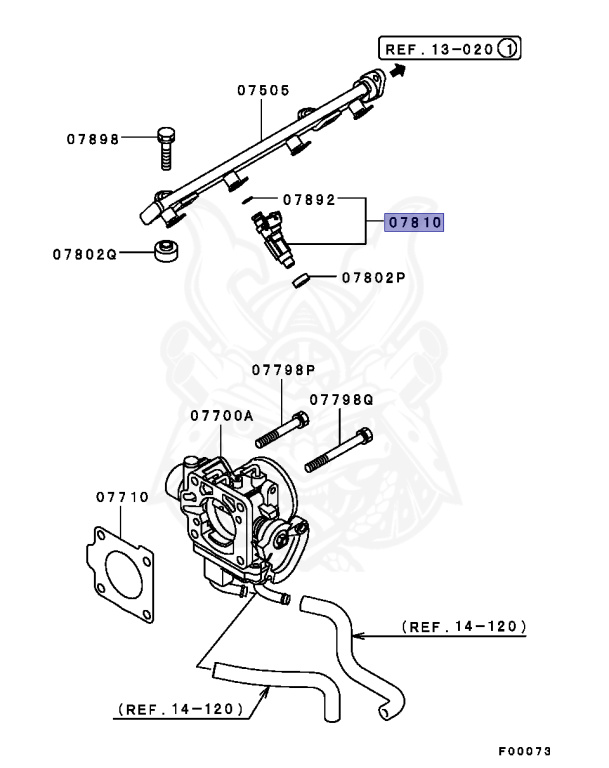 REF. 13-020 ①

07505

07898

07892

07810

07802Q

07802P

07798P

07798Q

07700A

07710

(REF. 14-120)

(REF. 14-120)

F00073