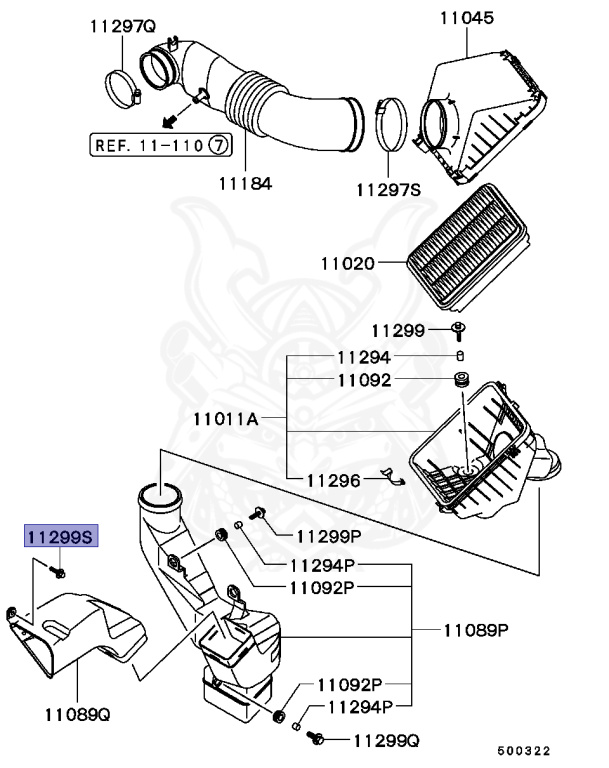 11297Q
11045
REF. 11-110 ⑦
11184
11297S
11020
11299
11294
11092
11011A
11296
11299S
11299P
11294P
11092P
11089P
11092P
11294P
11089Q
11299Q
500322