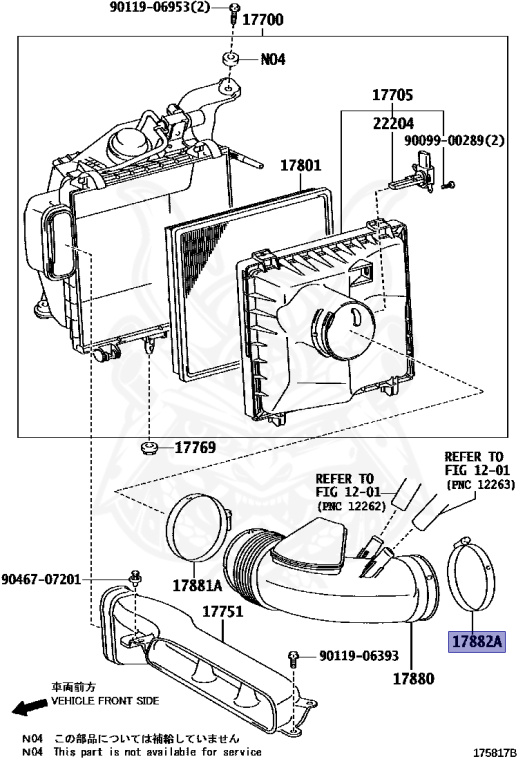 90119-06953(2)
17700
N04
17705
22204
90099-00289(2)
17801
17769
REFER TO FIG 12-01 (PNC 12263)
REFER TO FIG 12-01 (PNC 12262)
90467-07201
17881A
17751
90119-06393
17882A
17880
車両前方
VEHICLE FRONT SIDE
N04 この部品については補給していません
N04 This part is not available for service
175817B