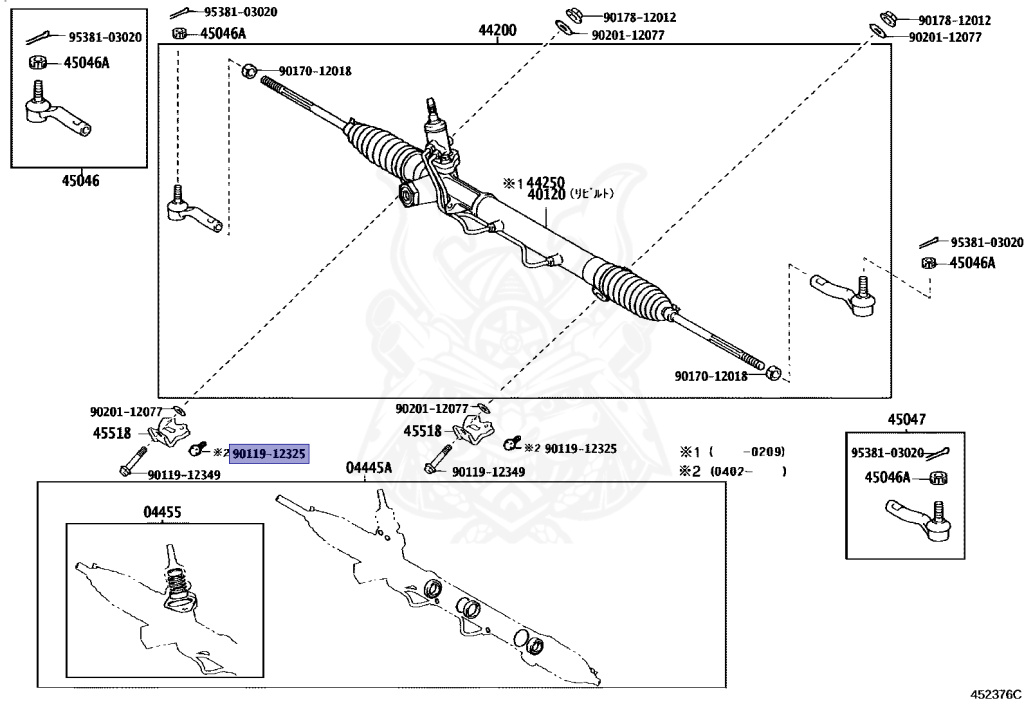 95381-03020
45046A
45046
95381-03020
45046A
44200
90178-12012
90201-12077
90178-12012
90201-12077
90170-12018
※1 44250
40120 (リビルト)
95381-03020
45046A
90170-12018
90201-12077
45518
※2 90119-12325
90119-12349
90201-12077
45518
※2 90119-12325
90119-12349
※1 (     -0209)
※2 (0402-     )
45047
95381-03020
45046A
04445A
04455
452376C