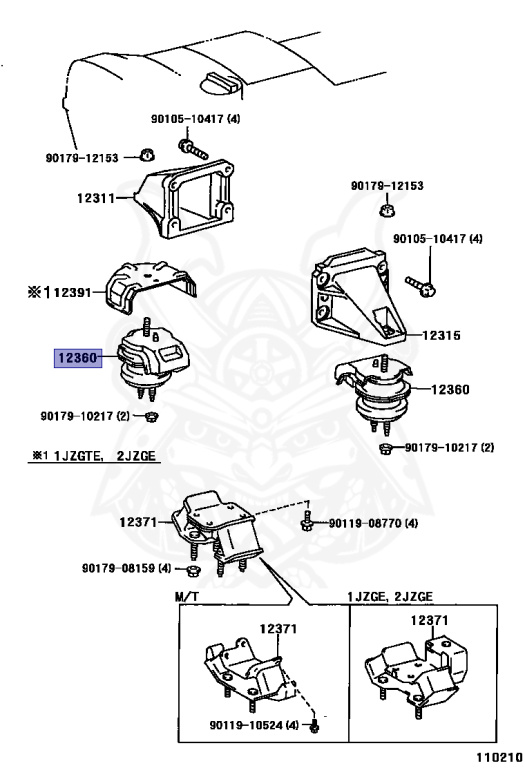 90105-10417 (4)
90179-12153
12311
90179-12153
90105-10417 (4)
※1 12391
12315
12360
12360
90179-10217 (2)
90179-10217 (2)
※1 1JZGTE, 2JZGE
12371
90119-08770 (4)
90179-08159 (4)
M/T
1JZGE, 2JZGE
12371
12371
90119-10524 (4)
110210