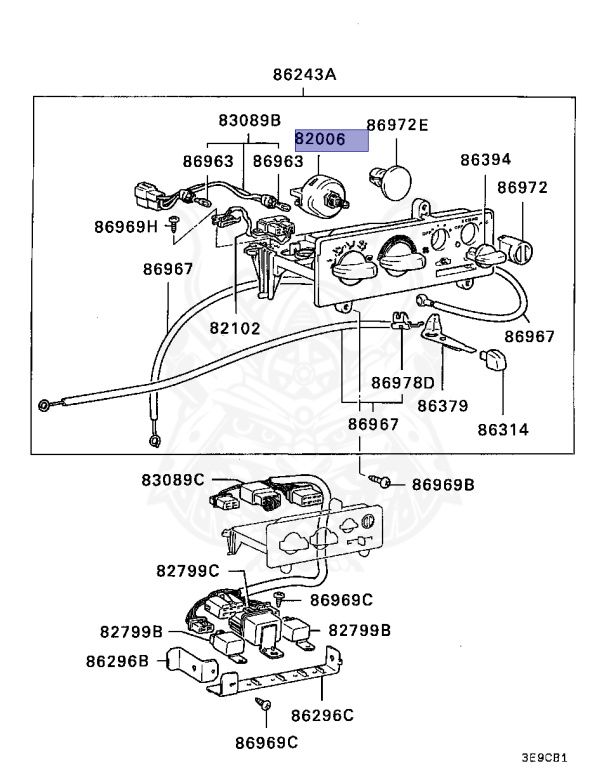 86243A

83089B
82006
86972E
86963
86963
86394
86972
86969H
86967
82102
86967
86978D
86379
86967
86314
83089C
86969B
82799C
86969C
82799B
82799B
86296B
86296C
86969C
3E9CB1