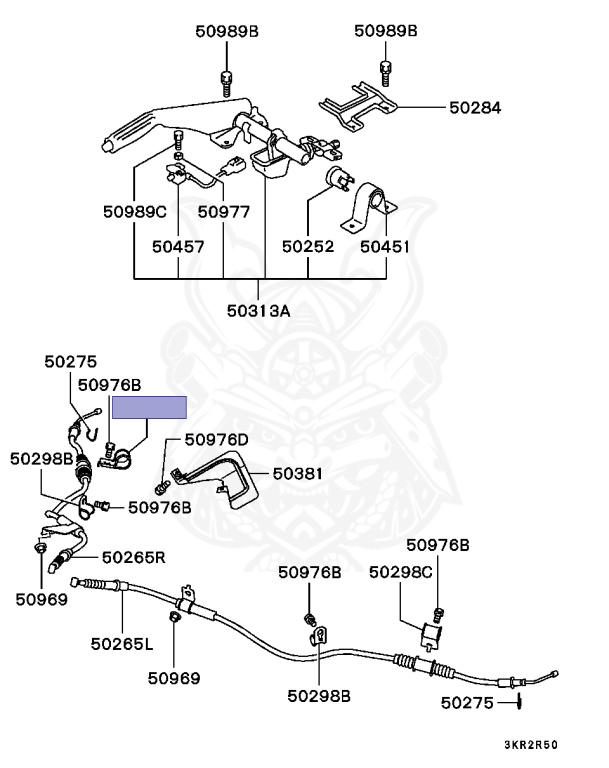 50989B
50989B
50284
50989C
50977
50457
50252
50451
50313A
50275
50976B
50976D
50298B
50381
50976B
50265R
50969
50976B
50976B
50298C
50265L
50969
50298B
50275
3KR2R50