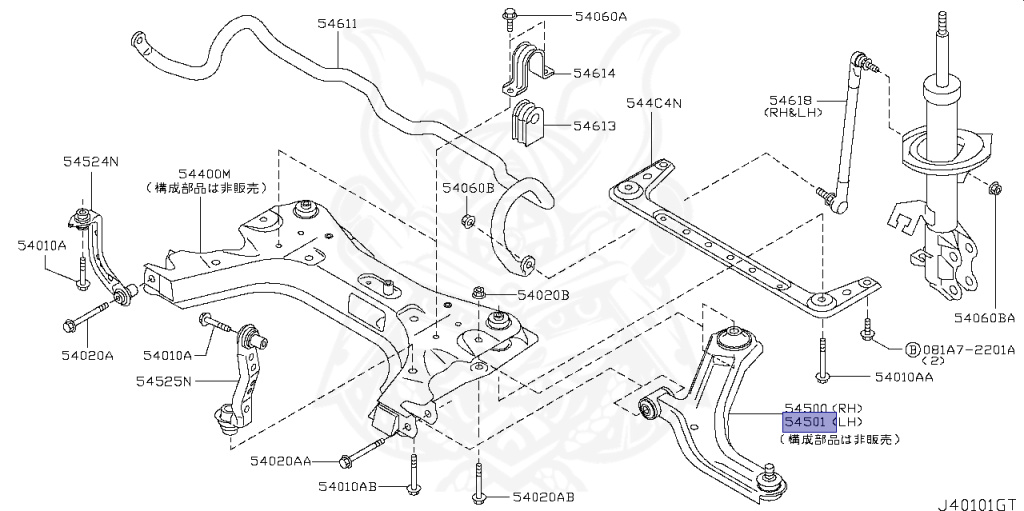 54611
54060A
54614
54613
544C4N
54618
(RH&LH)
54524N
54400M
(構成部品は非販売)
54060B
54010A
54020B
54060BA
54020A
54010A
Ⓑ081A7-2201A
(2)
54525N
54010AA
54500 (RH)
54501 (LH)
(構成部品は非販売)
54020AA
54010AB
54020AB
J40101GT