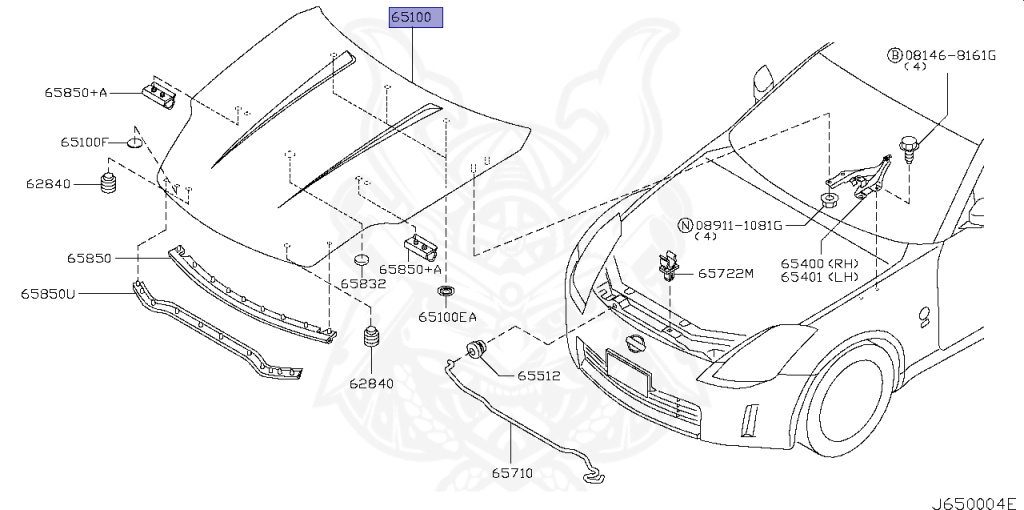 65100

65850+A

65100F

62840

65850

65850U

65832

65850+A

65100EA

62840

65512

65710

Ⓑ08146-8161G
(4)

Ⓝ08911-1081G
(4)

65722M

65400 (RH)
65401 (LH)

J650004E