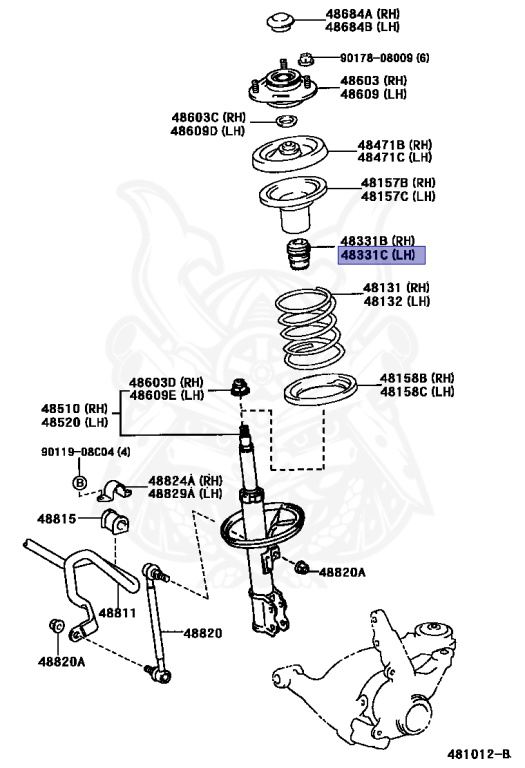 48684A (RH)
48684B (LH)

90178-08009 (6)

48603 (RH)
48609 (LH)

48603C (RH)
48609D (LH)

48471B (RH)
48471C (LH)

48157B (RH)
48157C (LH)

48331B (RH)
48331C (LH)

48131 (RH)
48132 (LH)

48603D (RH)
48609E (LH)

48158B (RH)
48158C (LH)

48510 (RH)
48520 (LH)

90119-08C04 (4)

B

48824A (RH)
48829A (LH)

48815

48820A

48811

48820

48820A

481012-B