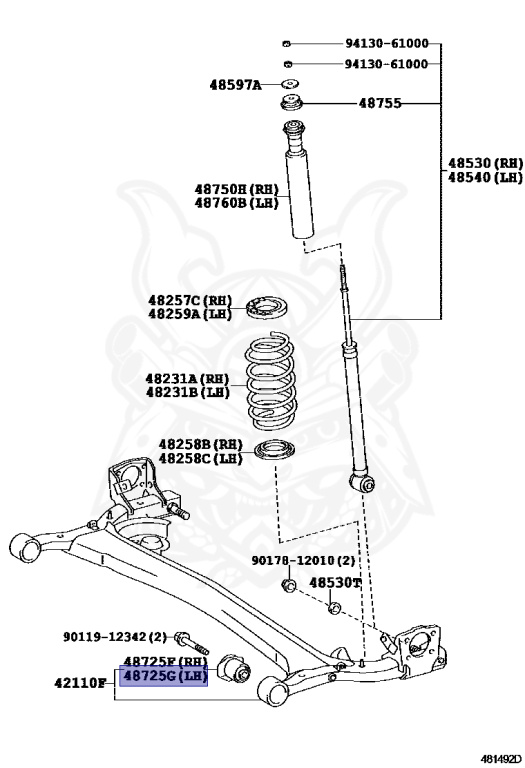 94130-61000
94130-61000
48597A
48755
48530 (RH)
48540 (LH)
48750H (RH)
48760B (LH)
48257C (RH)
48259A (LH)
48231A (RH)
48231B (LH)
48258B (RH)
48258C (LH)
90178-12010 (2)
48530T
90119-12342 (2)
48725F (RH)
48725G (LH)
42110F
481492D