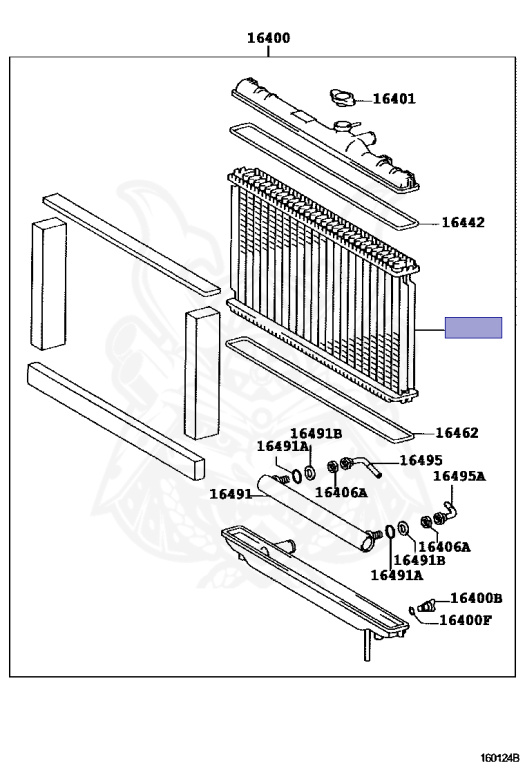 16400

16401

16442

16462

16491B

16491A

16495

16495A

16491

16406A

16406A

16491B

16491A

16400B

16400F

160124B