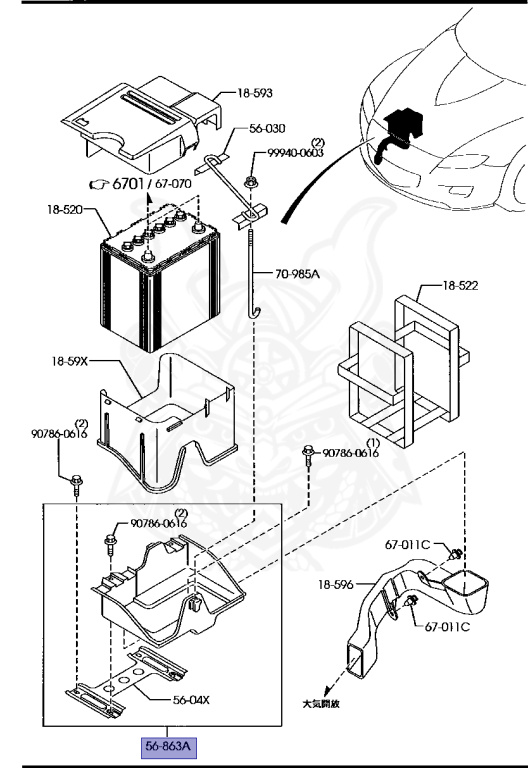 18-593
56-030
(2)
99940-0603
6701 / 67-070
18-520
70-985A
18-522
18-59X
(2)
90786-0616
(1)
90786-0616
(2)
90786-0616
67-011C
18-596
67-011C
56-04X
大気開放
56-863A