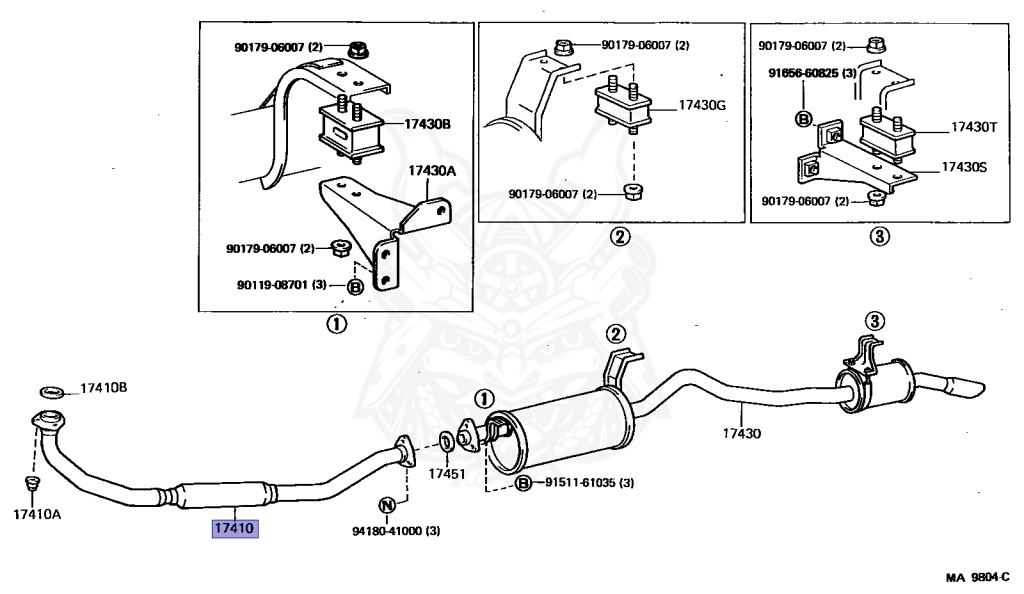 90179-06007 (2)
17430B
17430A
90179-06007 (2)
90119-08701 (3)
B
①

90179-06007 (2)
17430G
90179-06007 (2)
②

90179-06007 (2)
91656-60825 (3)
B
17430T
17430S
90179-06007 (2)
③

17410B
17410A
17410
N
94180-41000 (3)
17451
①
B
91511-61035 (3)
②
17430
③

MA 9804-C