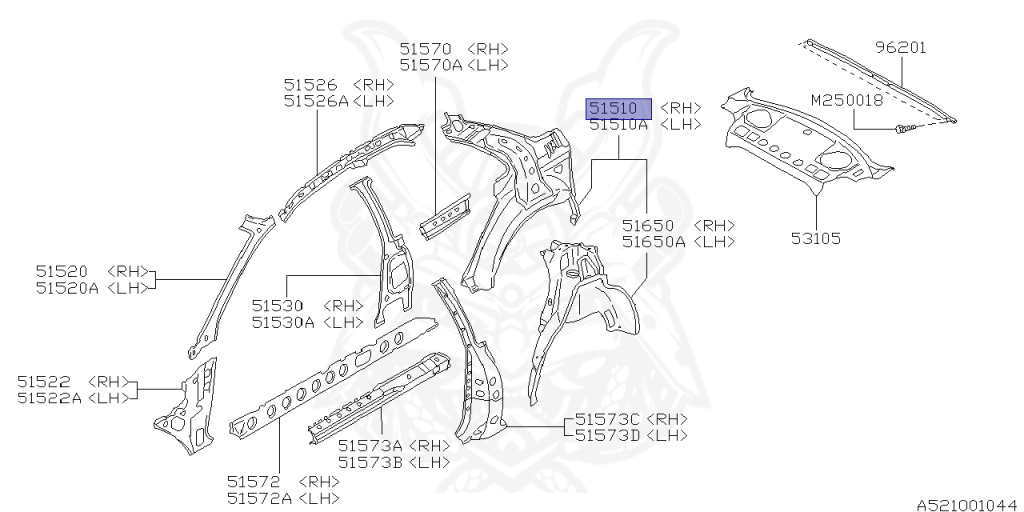 51570 <RH>
51570A <LH>

51526 <RH>
51526A <LH>

51510 <RH>
51510A <LH>

96201

M250018

51650 <RH>
51650A <LH>

53105

51520 <RH>
51520A <LH>

51530 <RH>
51530A <LH>

51522 <RH>
51522A <LH>

51573C <RH>
51573D <LH>

51573A <RH>
51573B <LH>

51572 <RH>
51572A <LH>

A521001044