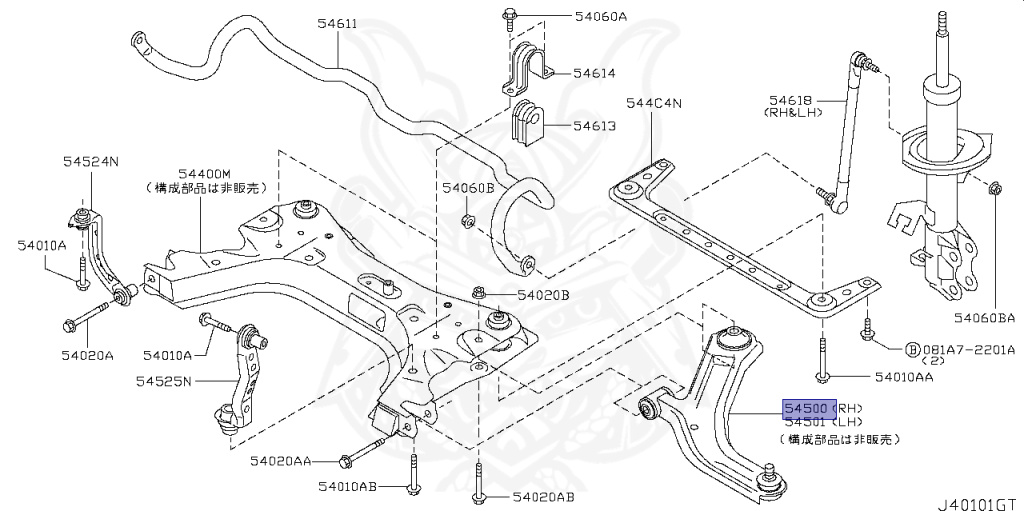 54611
54060A
54614
54613
544C4N
54618
(RH&LH)
54524N
54400M
(構成部品は非販売)
54060B
54010A
54020B
54060BA
54020A
54010A
Ⓑ081A7-2201A
(2)
54525N
54010AA
54500 (RH)
54501 (LH)
(構成部品は非販売)
54020AA
54010AB
54020AB
J40101GT