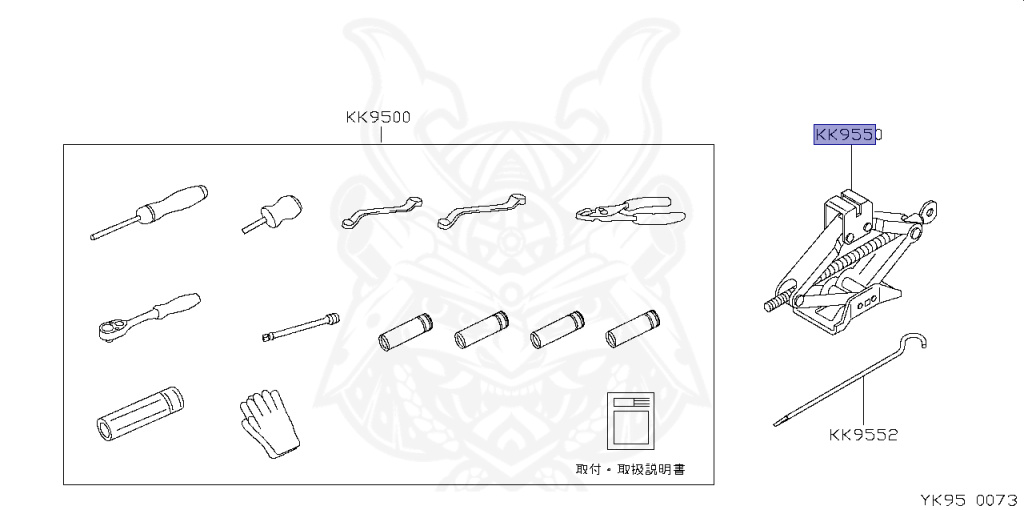 KK9500

KK9550

取付・取扱説明書

KK9552

YK95 0073