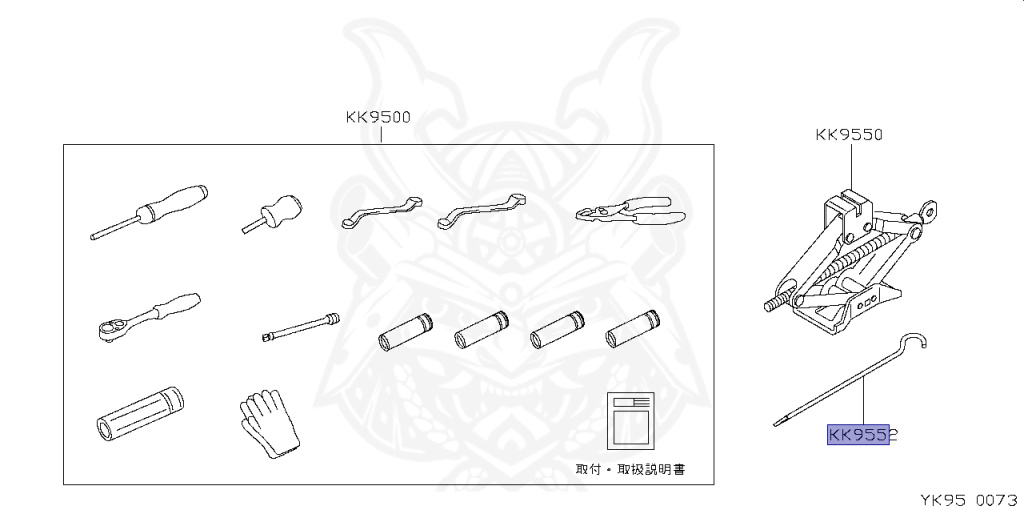 KK9500

KK9550

取付・取扱説明書

KK9552

YK95 0073