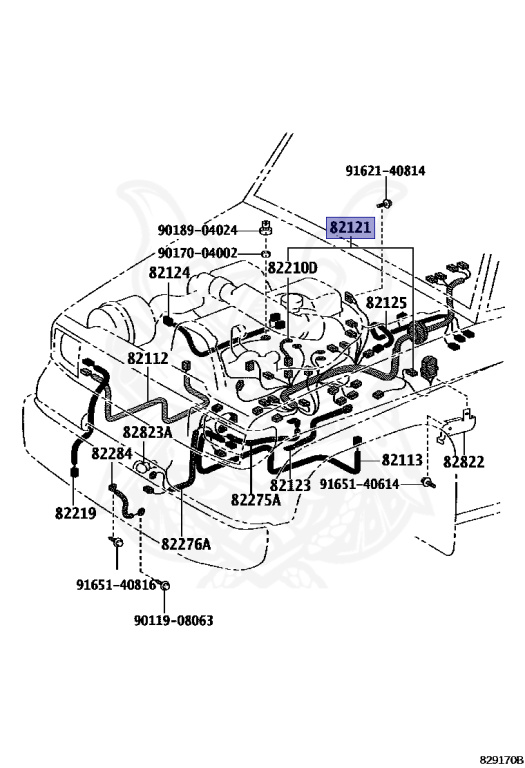 91621-40814
90189-04024
82121
90170-04002
82124
82210D
82125
82112
82823A
82284
82113
82822
82123
91651-40614
82275A
82219
82276A
91651-40816
90119-08063
829170B