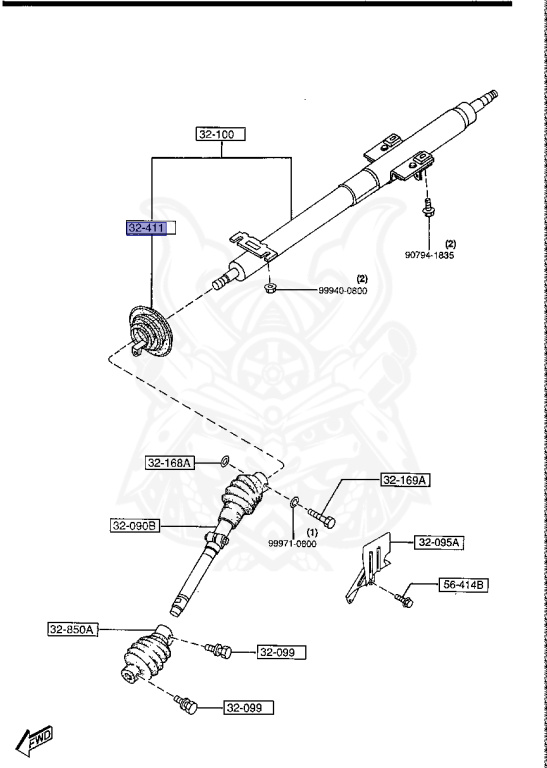 32-100

32-411

(2)
90794-1835

(2)
99940-0800

32-168A

32-169A

32-090B

(1)
99971-0800

32-095A

56-414B

32-850A

32-099

32-099

FWD