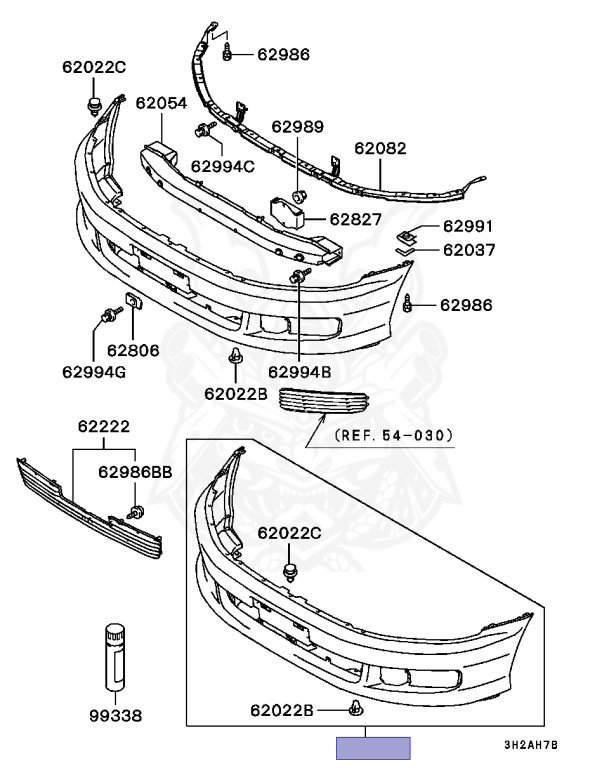 62986
62022C
62054
62989
62082
62994C
62827
62991
62037
62986
62806
62994G
62994B
62022B
(REF. 54-030)
62222
62986BB
62022C
99338
62022B
3H2AH7B