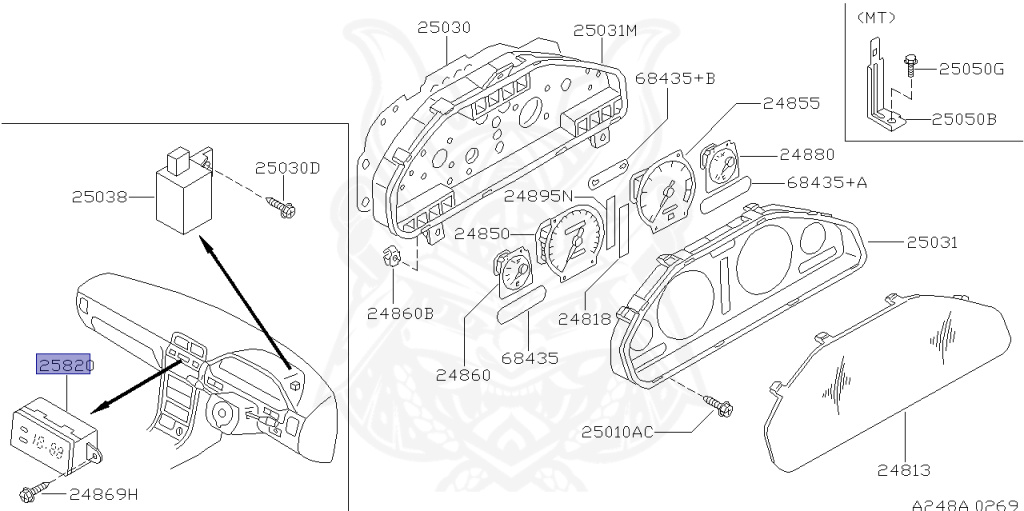 25030
25031M
68435+B
24855
24880
68435+A
24895N
24850
25031
24860B
24818
24860
68435
25010AC
24813
(MT)
25050G
25050B
25038
25030D
25820
24869H
A248A 0269