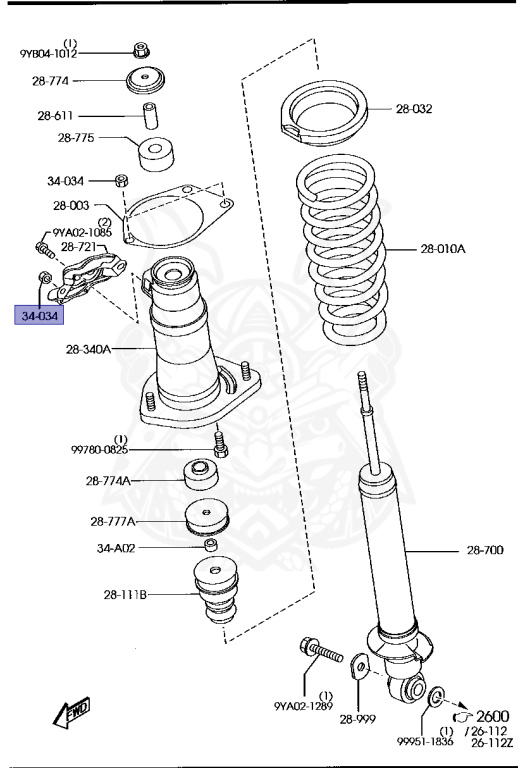 (1)
9YB04-1012
28-774
28-611
28-775
34-034
28-003
(2)
9YA02-1085
28-721
34-034
28-340A
(1)
99780-0825
28-774A
28-777A
34-A02
28-111B
28-032
28-010A
28-700
(1)
9YA02-1289
28-999
(1)
99951-1836
2600
/26-112
26-112Z
FWD