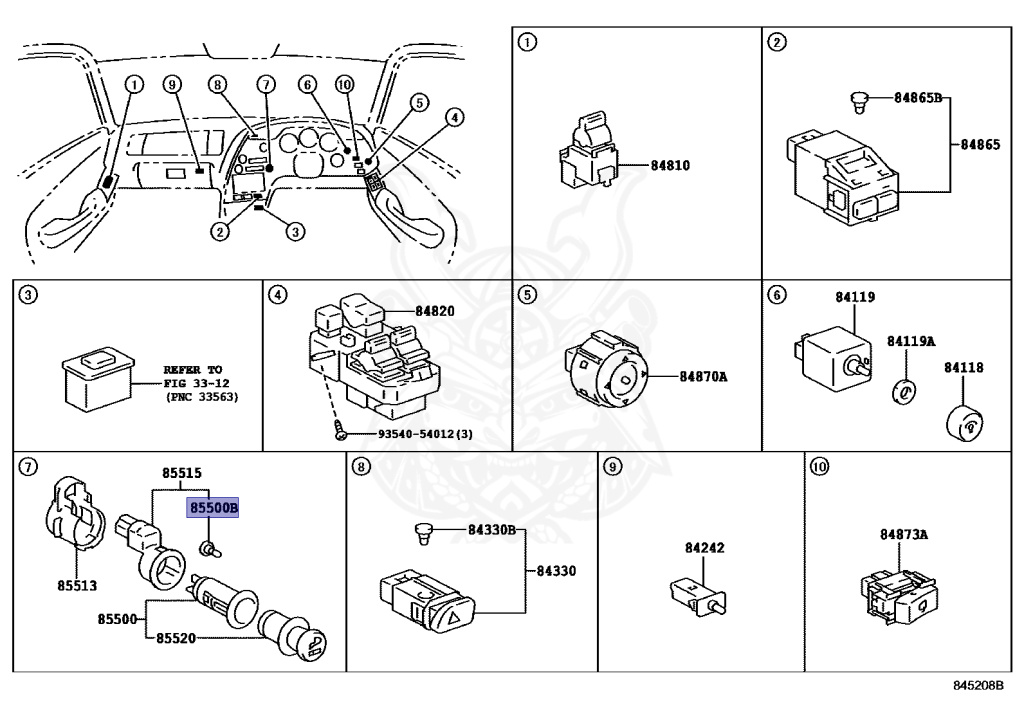 1
9
8
7
6
10
5
4
2
3

1
84810

2
84865B
84865

3
REFER TO FIG 33-12 (PNC 33563)

4
84820
93540-54012(3)

5
84870A

6
84119
84119A
84118

7
85515
85500B
85513
85500
85520

8
84330B
84330

9
84242

10
84873A

845208B