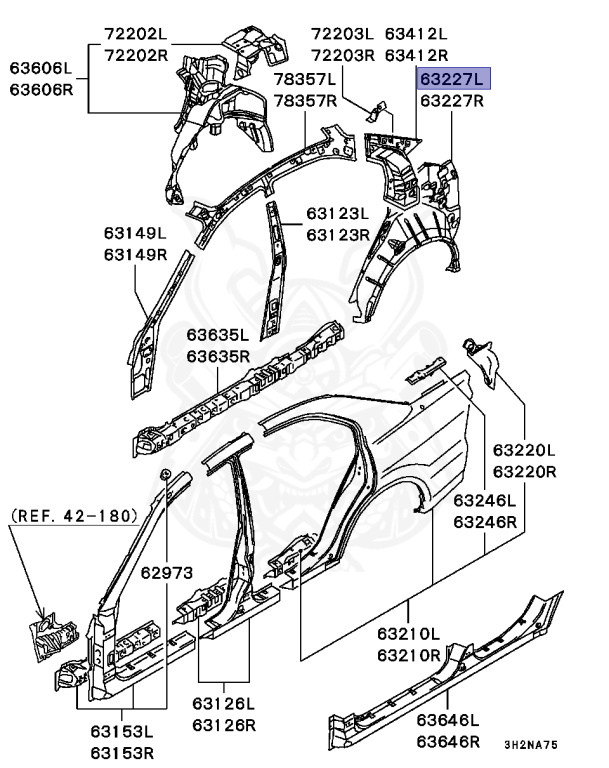 72202L
72202R
63606L
63606R
72203L
72203R
63412L
63412R
63227L
63227R
78357L
78357R
63123L
63123R
63149L
63149R
63635L
63635R
63220L
63220R
63246L
63246R
(REF. 42-180)
62973
63210L
63210R
63126L
63126R
63153L
63153R
63646L
63646R
3H2NA75