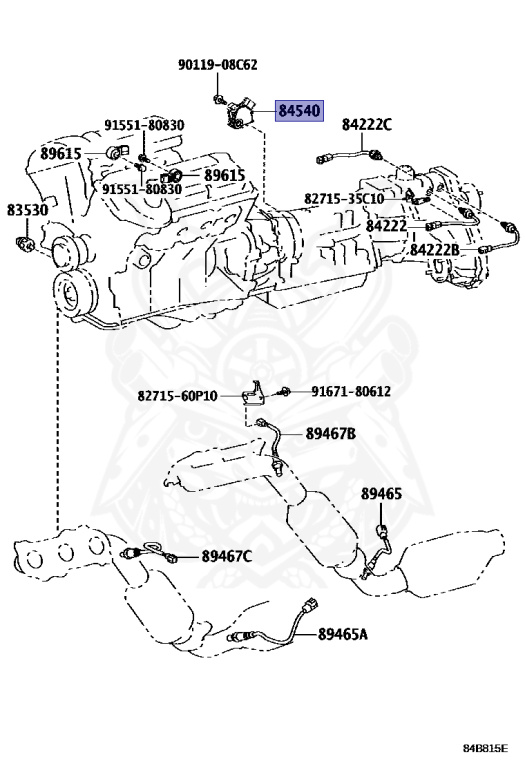 90119-08C62
84540
91551-80830
84222C
89615
89615
91551-80830
82715-35C10
83530
84222
84222B
82715-60P10
91671-80612
89467B
89465
89467C
89465A
84B815E