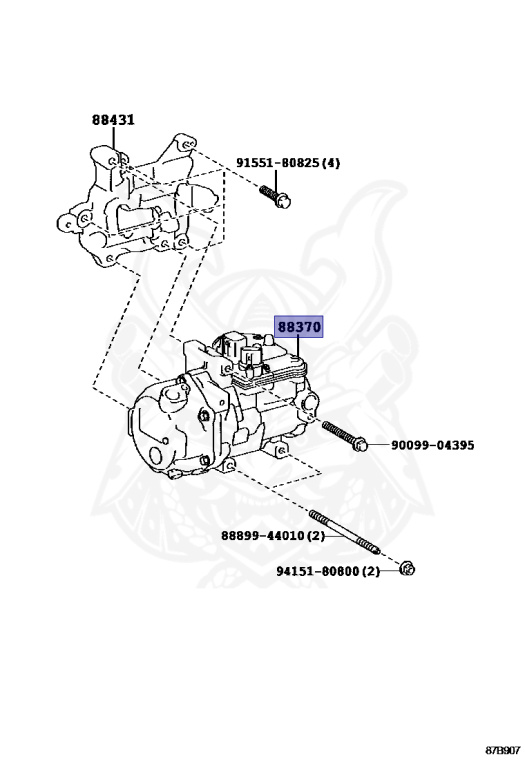 88431

91551-80825 (4)

88370

90099-04395

88899-44010 (2)

94151-80800 (2)

87B907