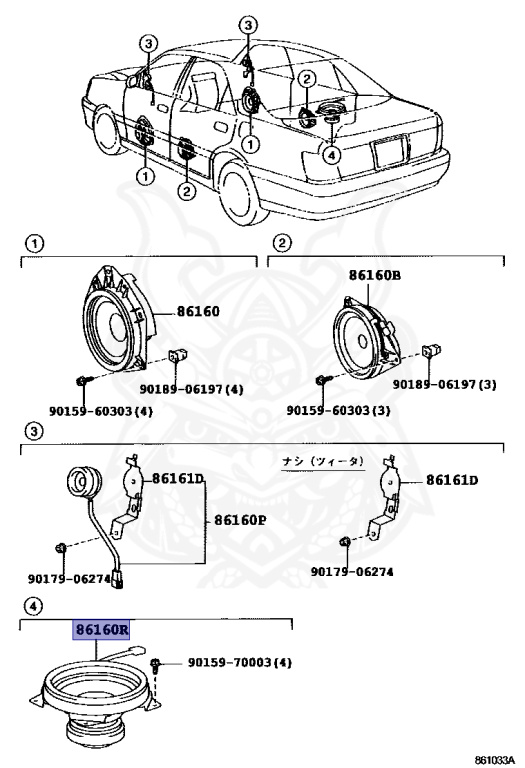 3
3
2
1
4
1
2

1
86160
90189-06197(4)
90159-60303(4)

2
86160B
90189-06197(3)
90159-60303(3)

3
86161D
86160P
90179-06274
ナシ (ツィータ)
86161D
90179-06274

4
86160R
90159-70003(4)

861033A