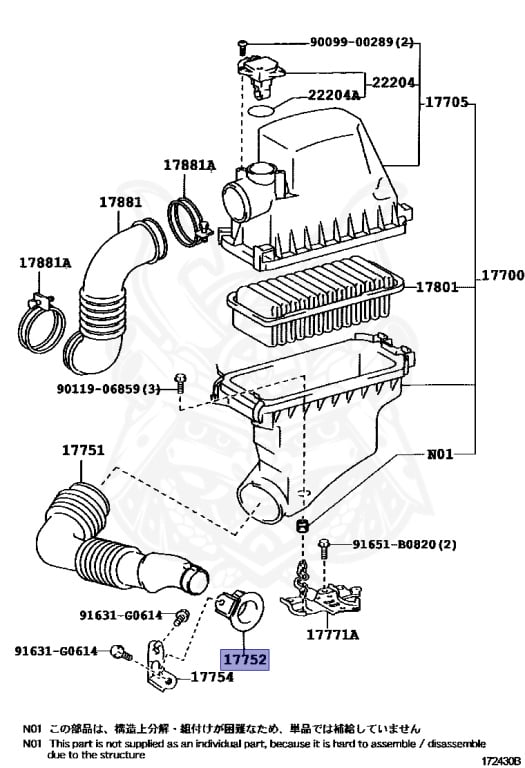 90099-00289(2)
22204
22204A
17705
17881A
17881
17881A
17801
17700
90119-06859(3)
17751
N01
91651-B0820(2)
91631-G0614
91631-G0614
17752
17771A
17754

N01 この部品は、構造上分解・組付けが困難なため、単品では補給していません
N01 This part is not supplied as an individual part, because it is hard to assemble / disassemble due to the structure

172430B