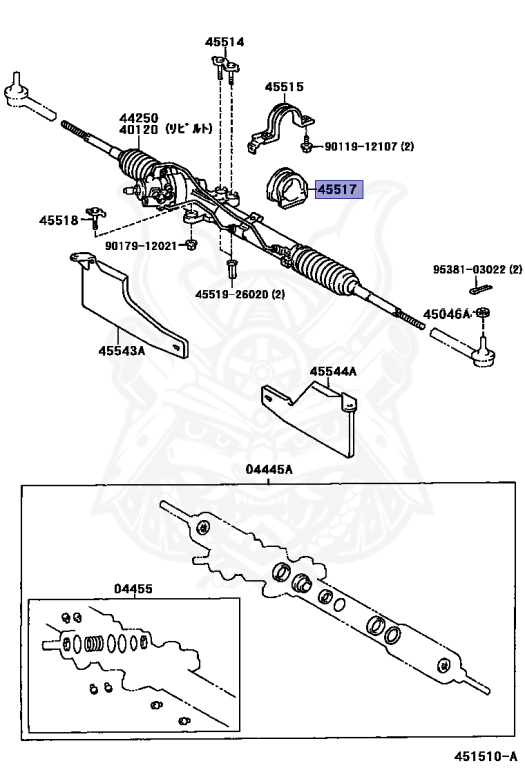 45514
45515
44250
40120 (リビルト)
90119-12107 (2)
45517
45518
90179-12021
45519-26020 (2)
95381-03022 (2)
45046A
45543A
45544A
04445A
04455
451510-A