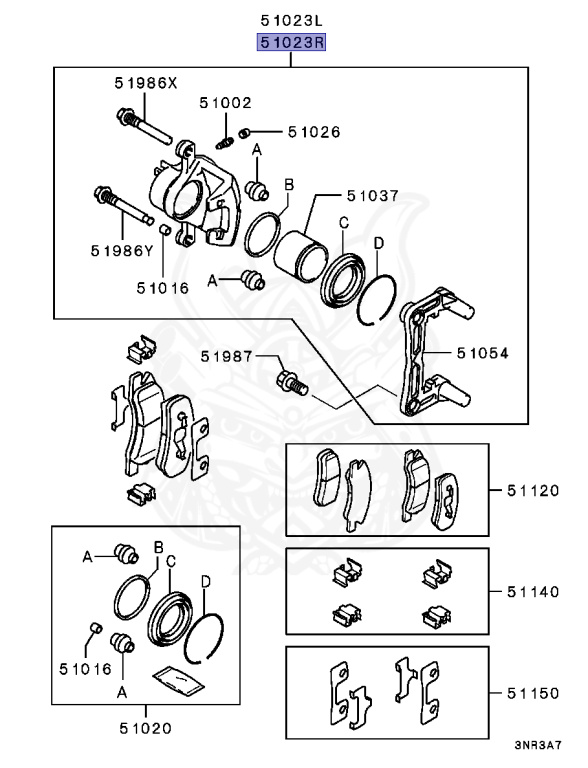 51023L
51023R

51986X
51002
51026
A
B
51037
C
D
51986Y
51016
A
51987
51054

51120
51140
51150

A
B
C
D
51016
A
51020

3NR3A7