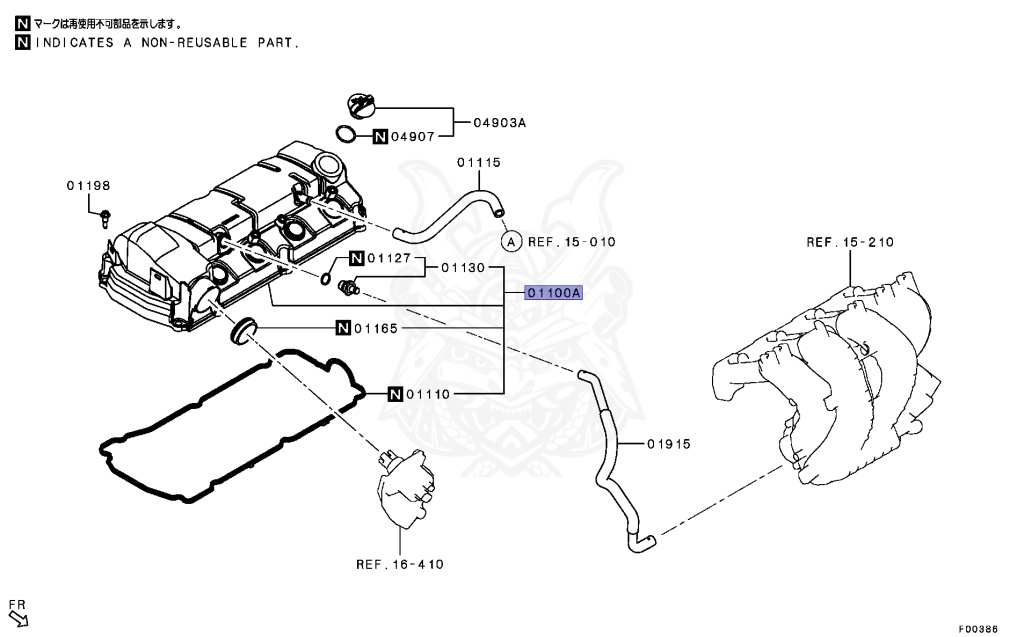 N マークは再使用不可部品を示します。
N INDICATES A NON-REUSABLE PART.

04903A
N 04907
01115
01198
A REF. 15-010
REF. 15-210
N 01127
01130
01100A
N 01165
N 01110
01915
REF. 16-410
FR
F00386