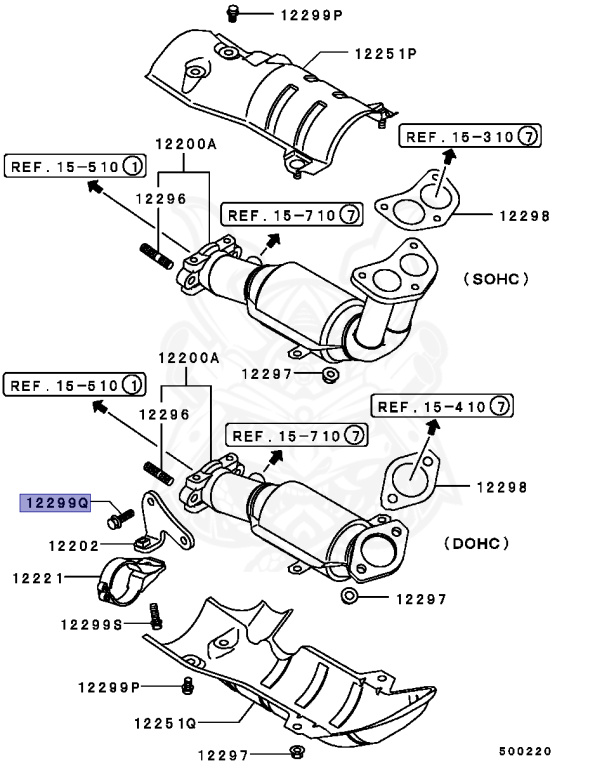 12299P
12251P
REF. 15-310 7
12200A
REF. 15-510 1
12296
REF. 15-710 7
12298
(SOHC)
12297
12200A
REF. 15-510 1
12296
REF. 15-410 7
REF. 15-710 7
12298
12299Q
12202
(DOHC)
12221
12297
12299S
12299P
12251Q
12297
500220