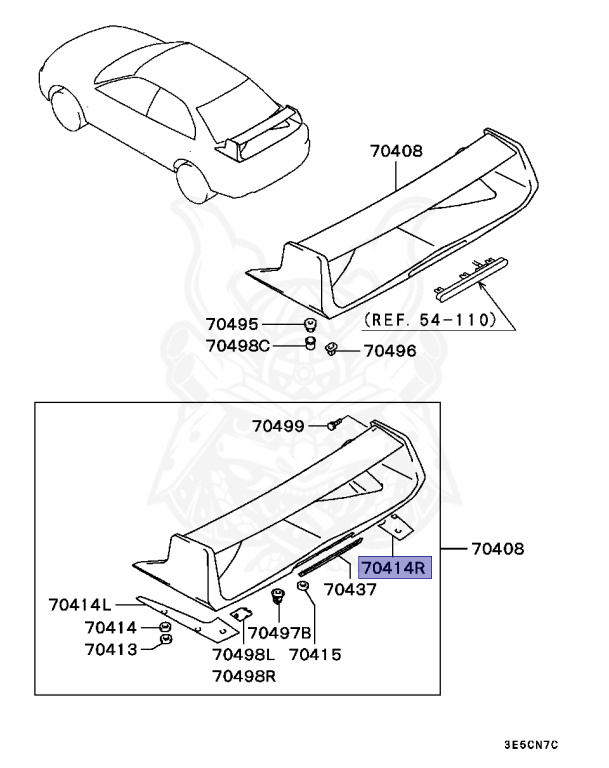 70408

(REF. 54-110)

70495

70498C

70496

70499

70408

70414R

70437

70414L

70414

70413

70497B

70498L

70498R

70415

3E5CN7C